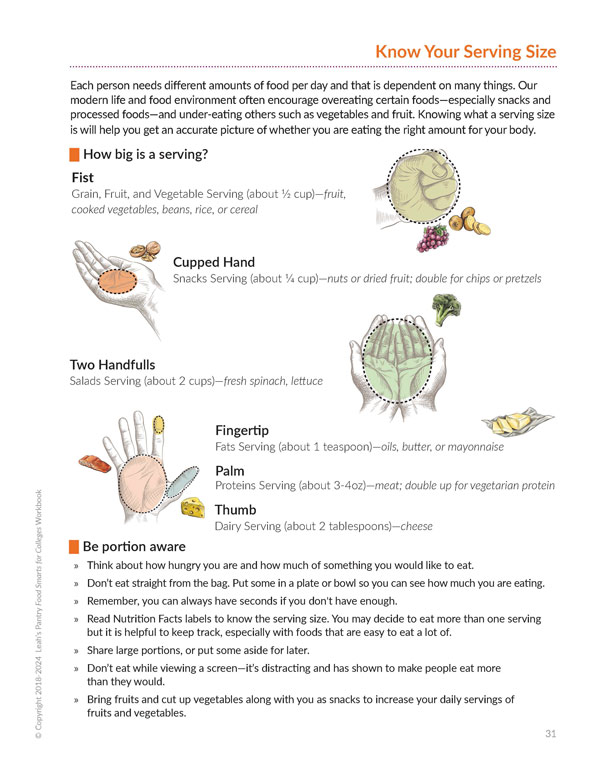 Know Your Serving Size

Each person needs different amounts of food per day and that is dependent on many things. Our modern life and food environment often encourage overeating certain foods—especially snacks and processed foods—and under-eating others such as vegetables and fruit. Knowing what a serving size is will help you get an accurate picture of whether you are eating the right amount for your body.

How big is a serving?

Fist
Grain, Fruit, and Vegetable Serving (about ½ cup)—fruit, cooked vegetables, beans, rice, or cereal

Cupped Hand
Snacks Serving (about ¼ cup)—nuts or dried fruit; double for chips or pretzels

Two Handfulls
Salads Serving (about 2 cups)—fresh spinach, lettuce

Fingertip
Fats Serving (about 1 teaspoon)—oils, butter, or mayonnaise

Palm
Proteins Serving (about 3-4oz)—meat; double up for vegetarian protein

Thumb
Dairy Serving (about 2 tablespoons)—cheese

Be portion aware

» Think about how hungry you are and how much of something you would like to eat.
» Don't eat straight from the bag. Put some in a plate or bowl so you can see how much you are eating.
» Remember, you can always have seconds if you don't have enough.
» Read Nutrition Facts labels to know the serving size. You may decide to eat more than one serving but it is helpful to keep track, especially with foods that are easy to eat a lot of.
» Share large portions, or put some aside for later.
» Don't eat while viewing a screen—it's distracting and has shown to make people eat more than they would.
» Bring fruits and cut up vegetables along with you as snacks to increase your daily servings of fruits and vegetables.

© Copyright 2018-2024 Leah's Pantry Food Smarts for Colleges Workbook

31